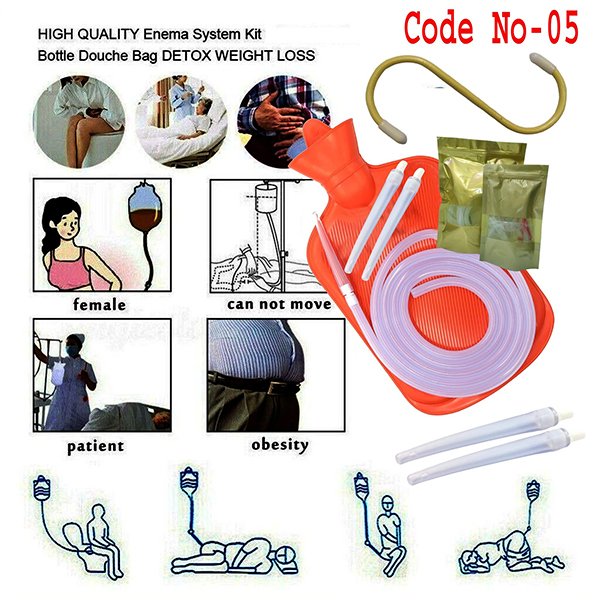 HIGH QUALITY Enema System Kit
Bottle Douche Bag DETOX WEIGHT LOSS

Code No-05

female

can not move

patient

obesity